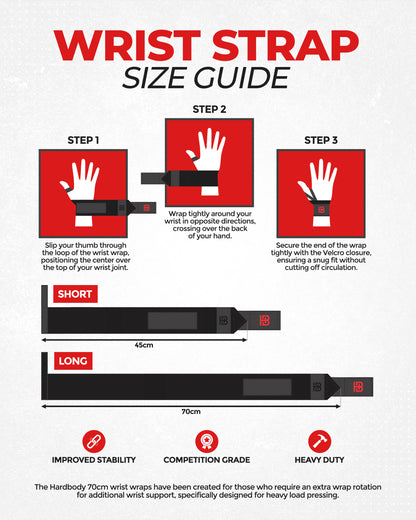 WRIST STRAP
SIZE GUIDE

STEP 1

Slip your thumb through the loop of the wrist wrap, positioning the center over the top of your wrist joint.

STEP 2

Wrap tightly around your wrist in opposite directions, crossing over the back of your hand.

STEP 3

Secure the end of the wrap tightly with the Velcro closure, ensuring a snug fit without cutting off circulation.

SHORT

45cm

LONG

70cm

IMPROVED STABILITY

COMPETITION GRADE

HEAVY DUTY

The Hardbody 70cm wrist wraps have been created for those who require an extra wrap rotation for additional wrist support, specifically designed for heavy load pressing.